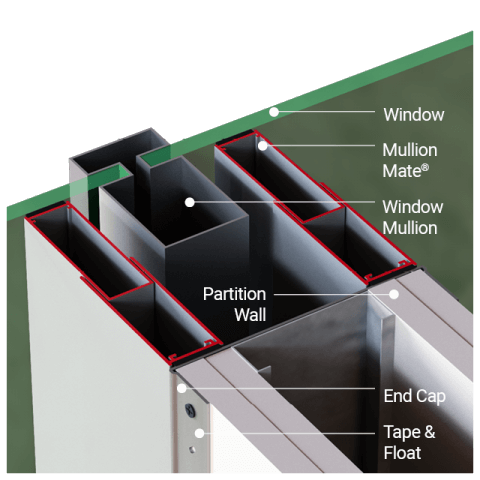 Window

Mullion Mate®

Window Mullion

Partition Wall

End Cap

Tape & Float