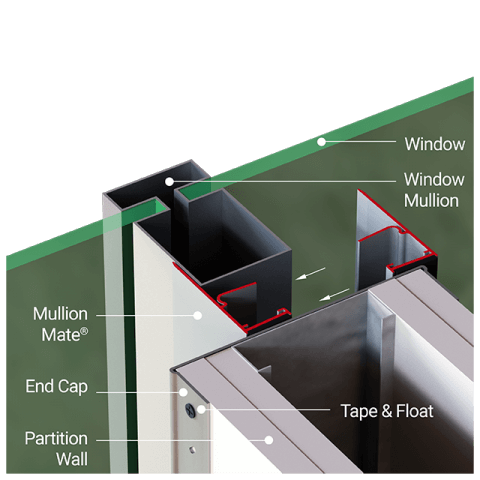 Window

Window Mullion

Mullion Mate®

End Cap

Tape & Float

Partition Wall