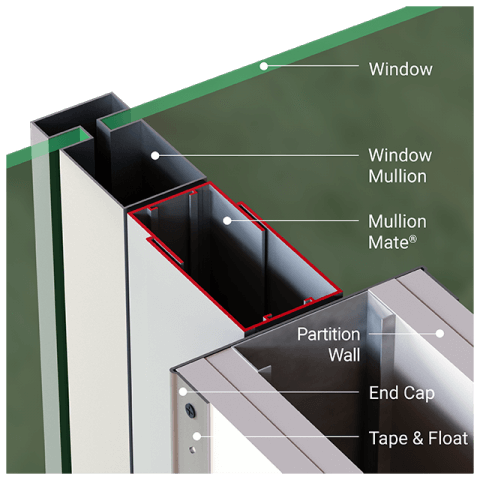 Window

Window Mullion

Mullion Mate®

Partition Wall

End Cap

Tape & Float