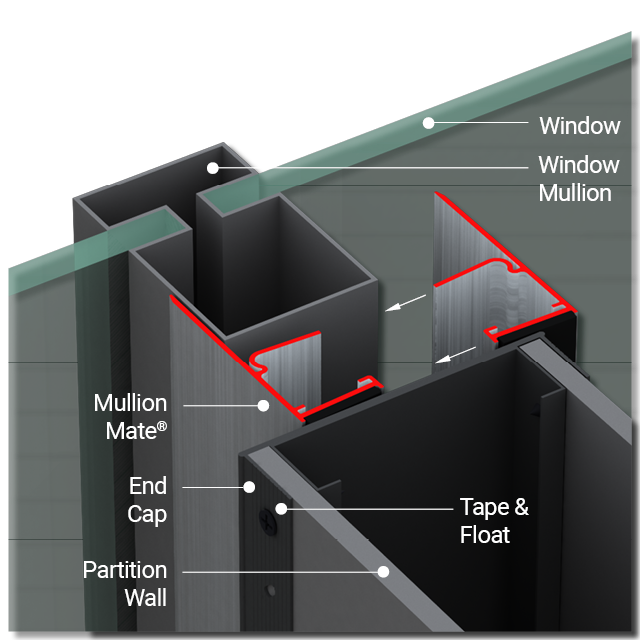 Window

Window Mullion

Mullion Mate®

End Cap

Tape & Float

Partition Wall