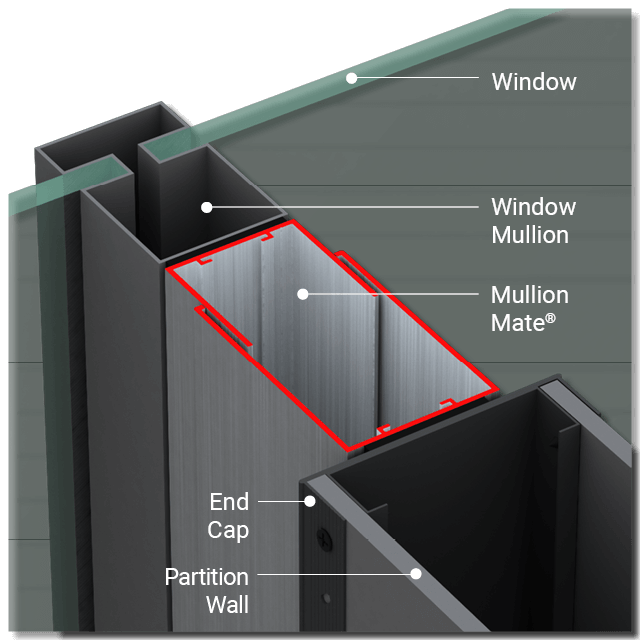 Window

Window Mullion

Mullion Mate®

End Cap

Partition Wall