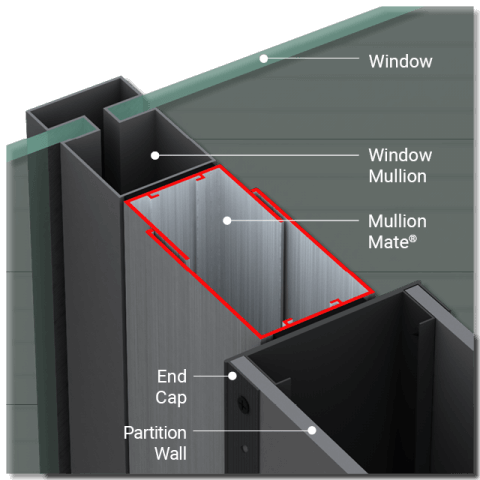 Window

Window Mullion

Mullion Mate®

End Cap

Partition Wall