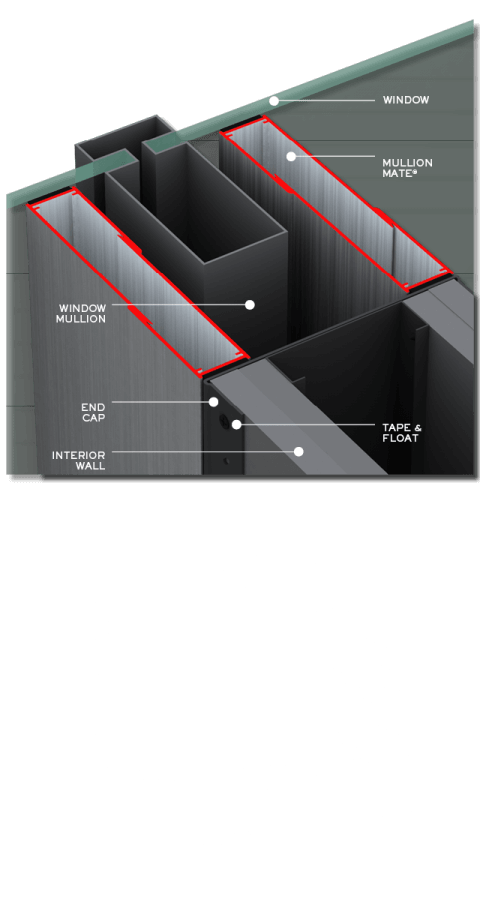 WINDOW

MULLION MATE®

WINDOW MULLION

END CAP

TAPE & FLOAT

INTERIOR WALL